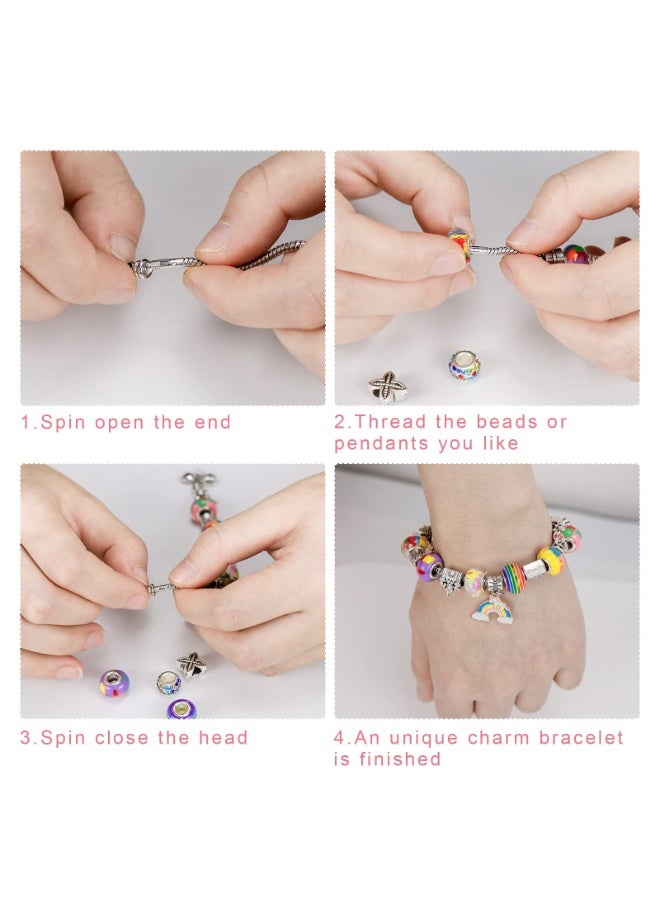 1.Spin open the end

2.Thread the beads or pendants you like

3.Spin close the head

4.An unique charm bracelet is finished